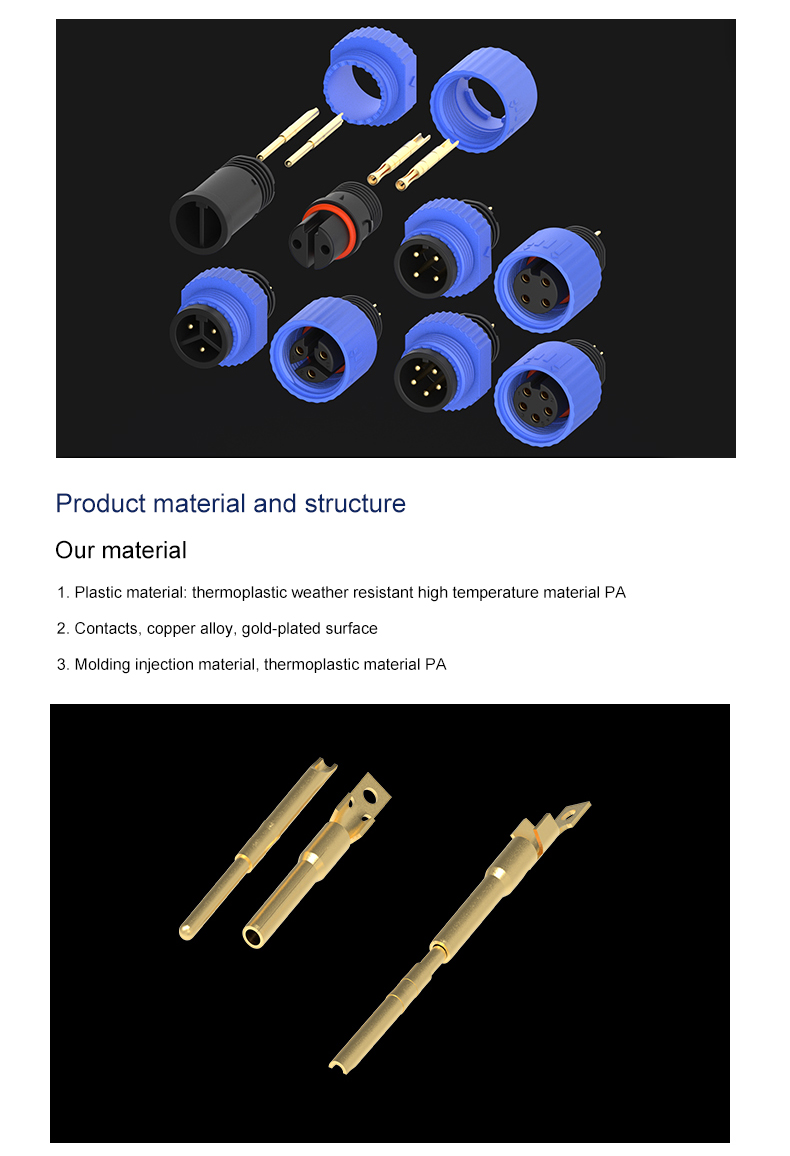 Product material and structure

Our material

1. Plastic material: thermoplastic weather resistant high temperature material PA

2. Contacts, copper alloy, gold-plated surface

3. Molding injection material, thermoplastic material PA